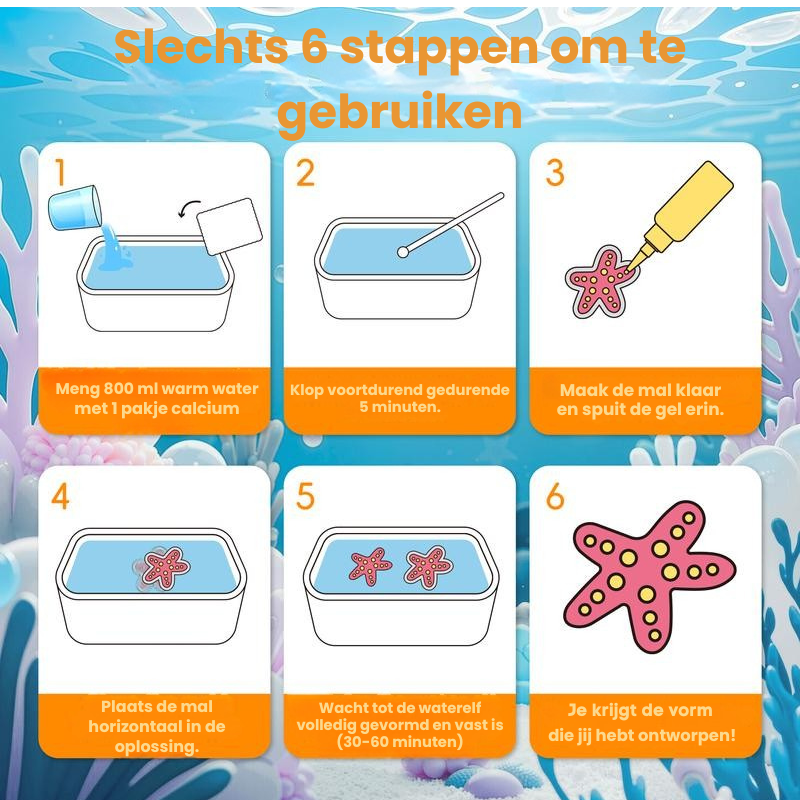 Slechts 6 stappen om te gebruiken

1
Meng 800 ml warm water met 1 pakje calcium

2
Klop voortdurend gedurende 5 minuten.

3
Maak de mal klaar en spuit de gel erin.

4
Plaats de mal horizontaal in de oplossing.

5
Wacht tot de waterelf volledig gevormd en vast is (30-60 minuten)

6
Je krijgt de vorm die jij hebt ontworpen!